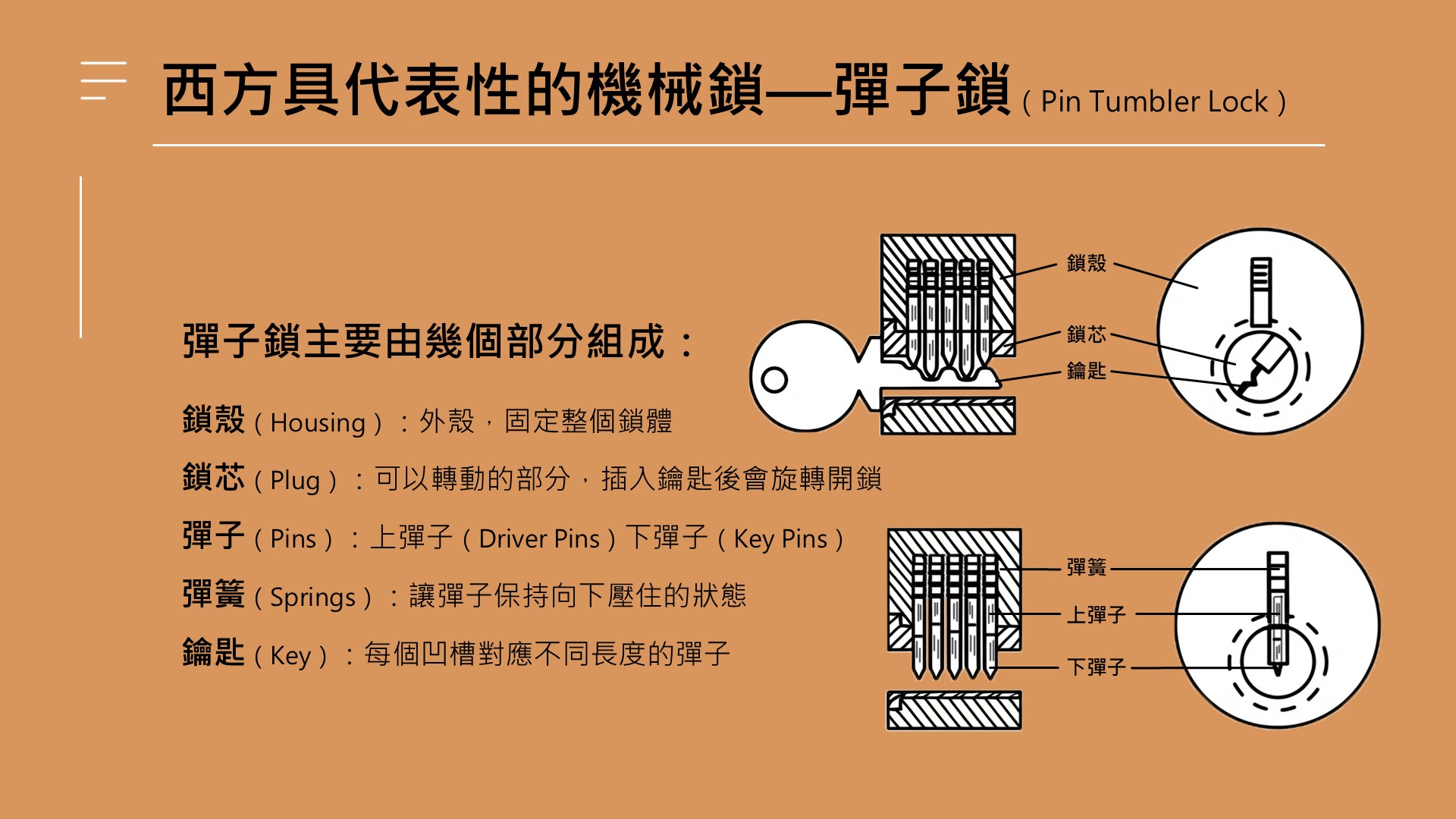 西方具代表性的機械鎖—彈子鎖（Pin Tumbler Lock）

彈子鎖主要由幾個部分組成：

鎖殼（Housing）：外殼，固定整個鎖體

鎖芯（Plug）：可以轉動的部分，插入鑰匙後會旋轉開鎖

彈子（Pins）：上彈子（Driver Pins）下彈子（Key Pins）

彈簧（Springs）：讓彈子保持向下壓住的狀態

鑰匙（Key）：每個凹槽對應不同長度的彈子

鎖殼
鎖芯
鑰匙

彈簧
上彈子
下彈子